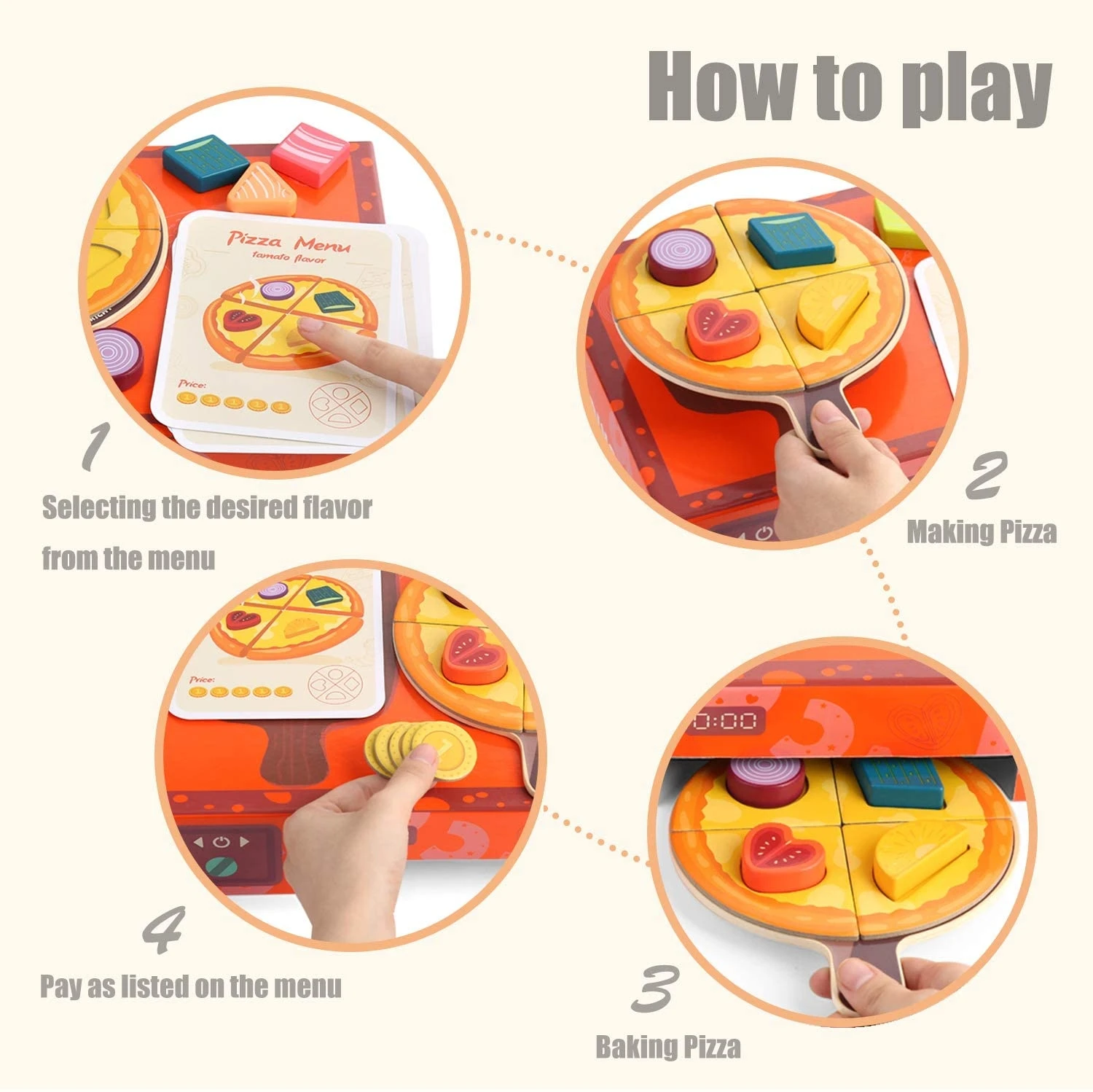 How to play

Pizza Menu
tomato flavor

Price:

1

Selecting the desired flavor from the menu

2

Making Pizza

Price:

0:00

4

Pay as listed on the menu

3

Baking Pizza